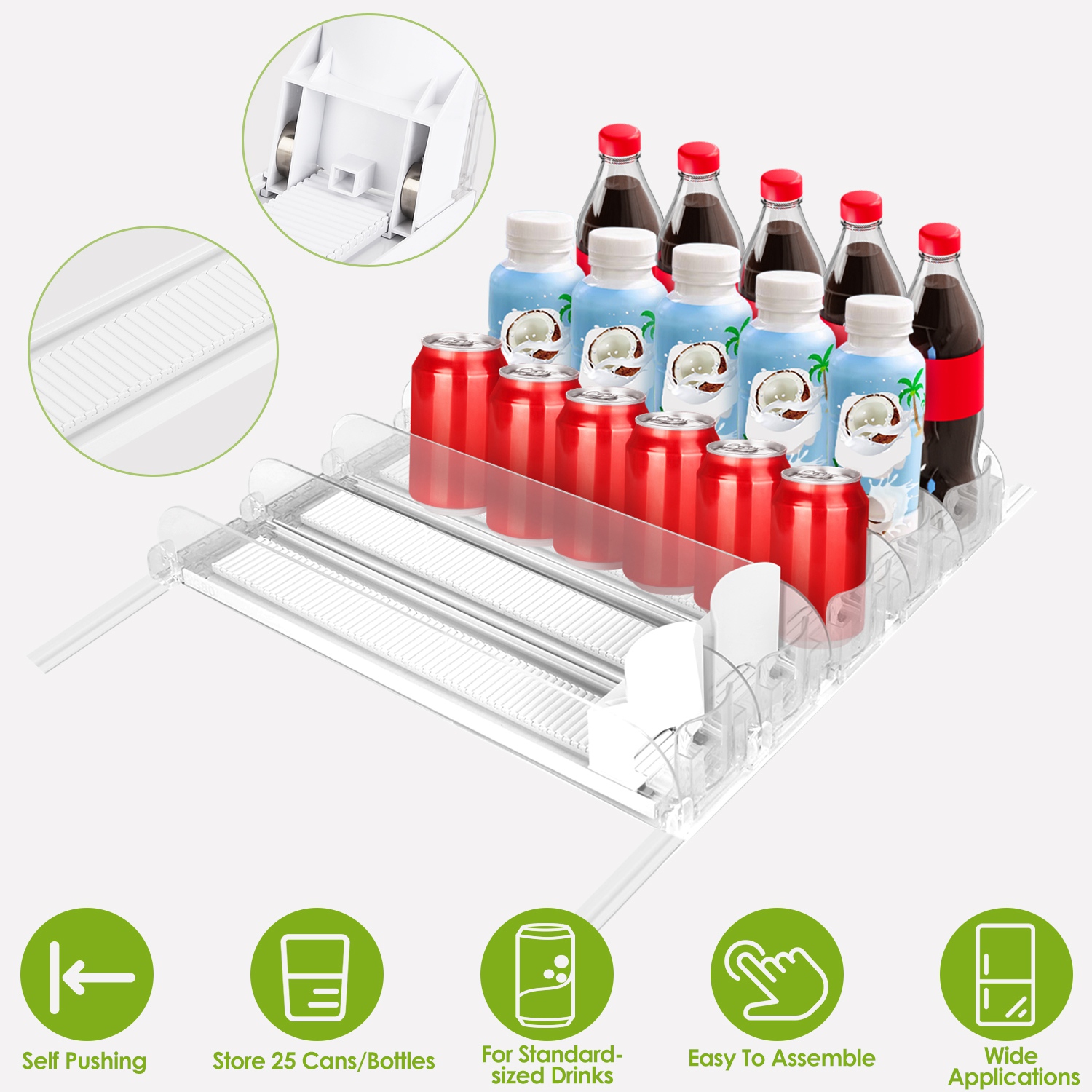 Self Pushing

Store 25 Cans/Bottles

For Standard-sized Drinks

Easy To Assemble

Wide Applications